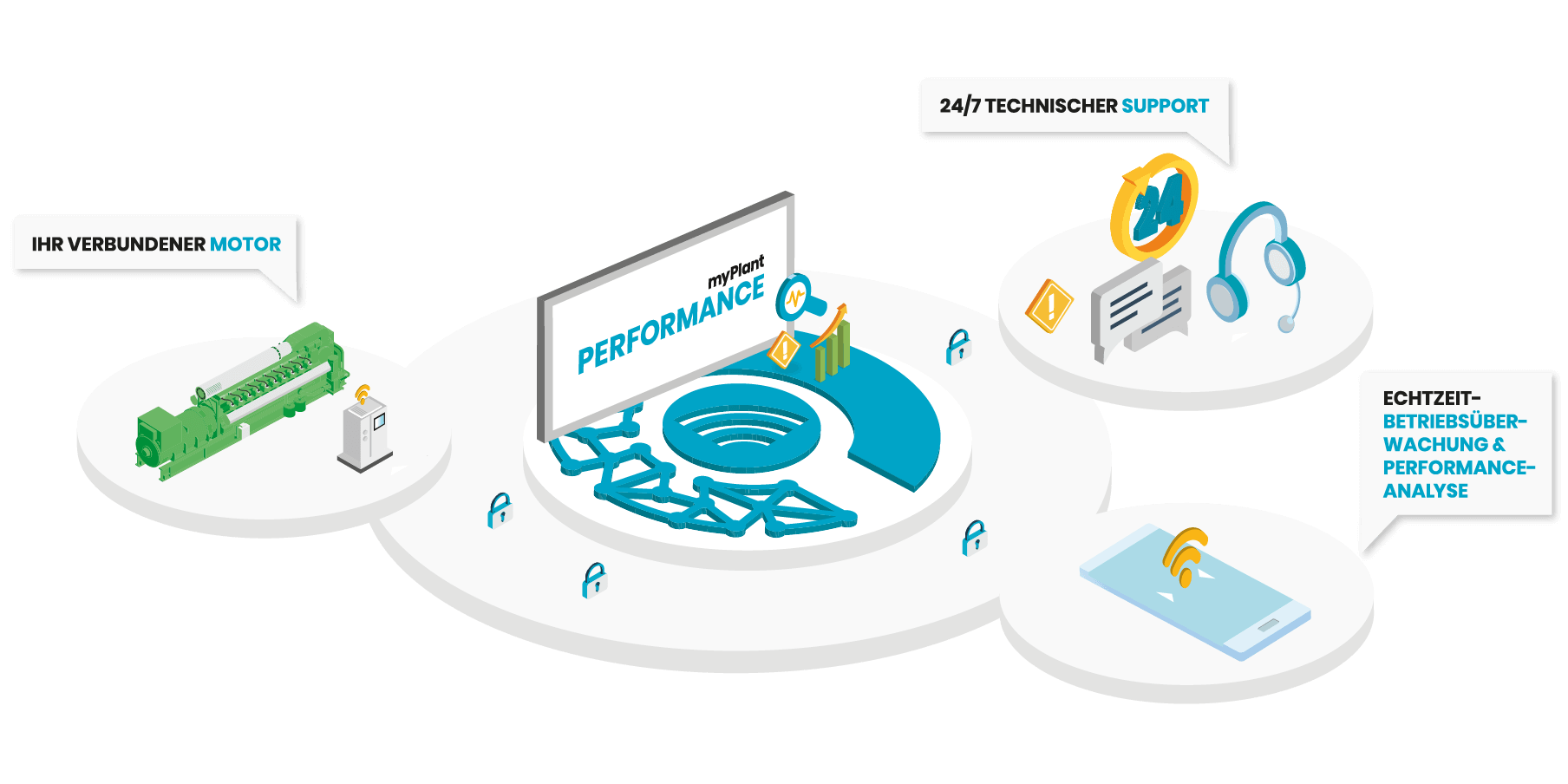 IHR VERBUNDENER MOTOR

myPlant
PERFORMANCE

24/7 TECHNISCHER SUPPORT

24

ECHTZEIT-BETRIEBSÜBERWACHUNG & PERFORMANCE-ANALYSE